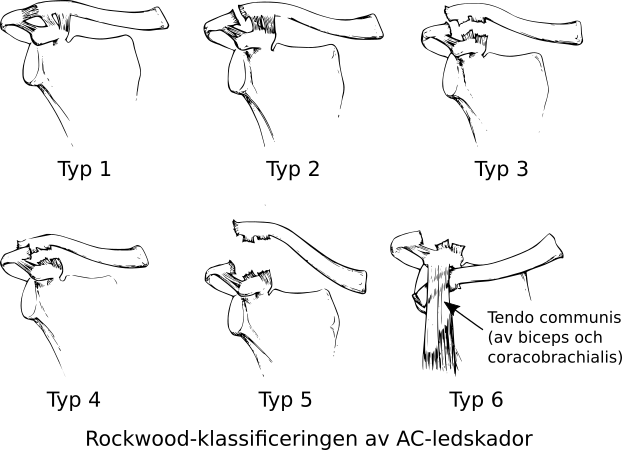 Typ 1

Typ 2

Typ 3

Typ 4

Typ 5

Tendo communis (av biceps och coracobrachialis)

Typ 6

Rockwood-klassificeringen av AC-ledskador